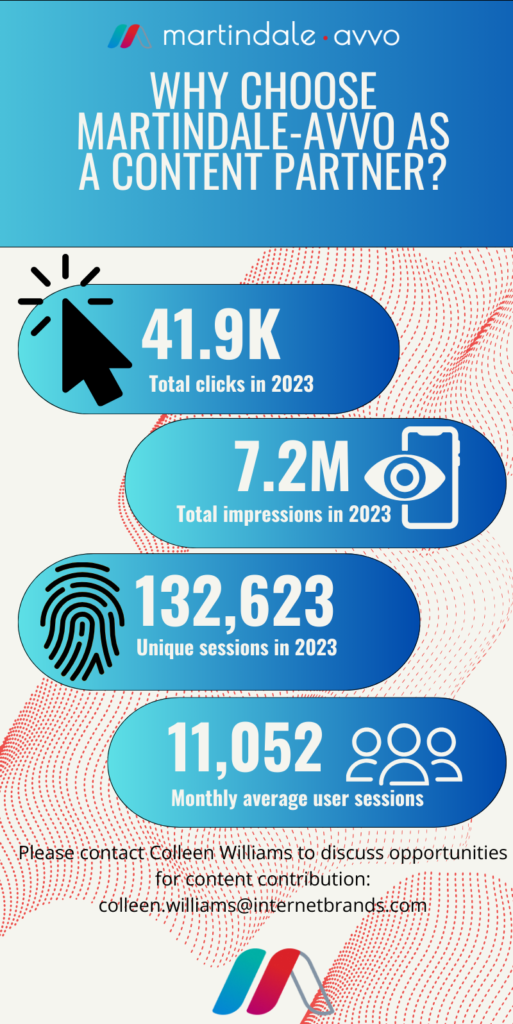 martindale · avvo

WHY CHOOSE MARTINDALE-AVVO AS A CONTENT PARTNER?

41.9K
Total clicks in 2023

7.2M
Total impressions in 2023

132,623
Unique sessions in 2023

11,052
Monthly average user sessions

Please contact Colleen Williams to discuss opportunities for content contribution: colleen.williams@internetbrands.com